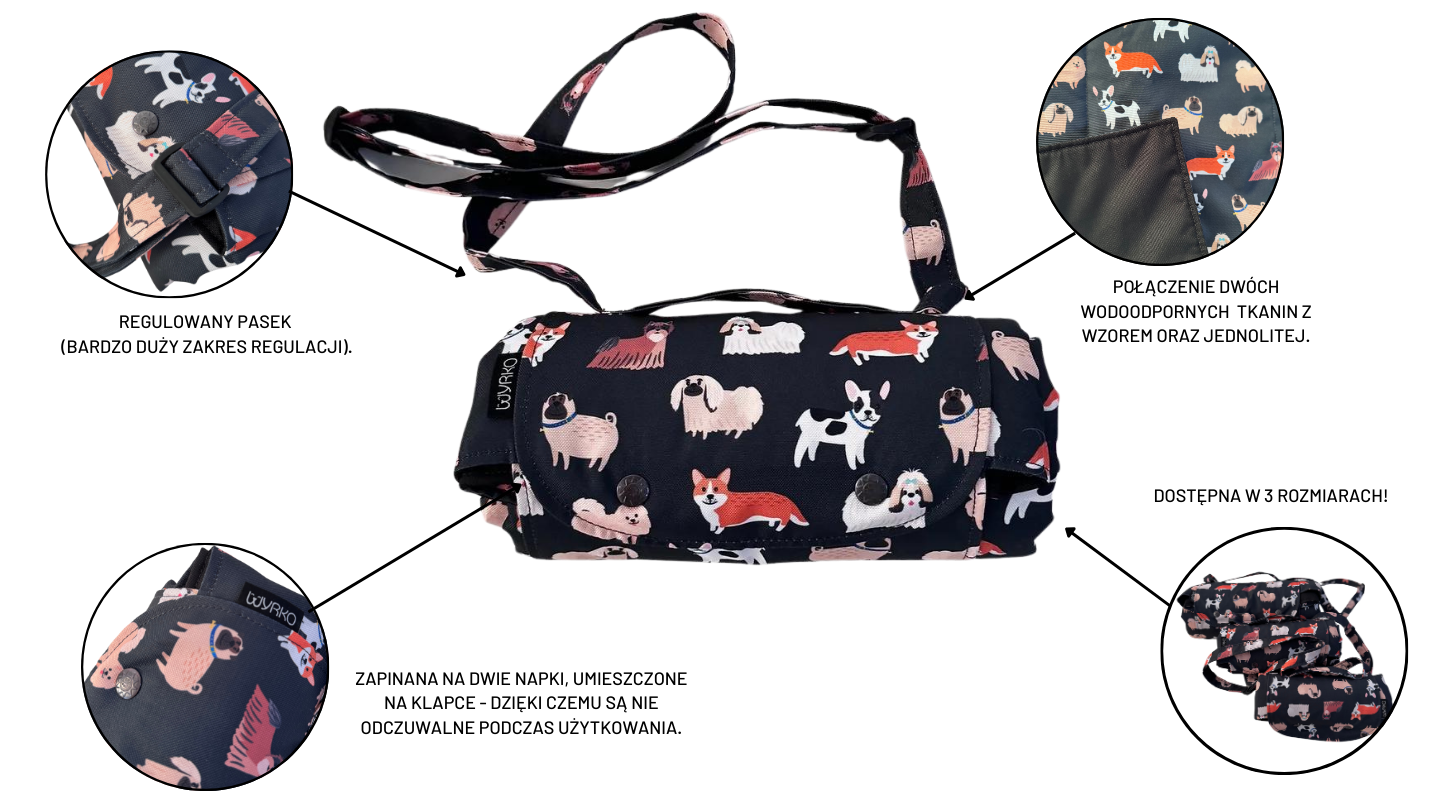 REGULOWANY PASEK
(BARDZO DUŻY ZAKRES REGULACJI).

POŁĄCZENIE DWÓCH WODOODPORNYCH TKANIN Z WZOREM ORAZ JEDNOLITEJ.

WYRKO

DOSTĘPNA W 3 ROZMIARACH!

WYRKO

ZAPINANA NA DWIE NAPKI, UMIESZCZONE NA KLAPCE - DZIĘKI CZEMU SĄ NIE ODCZUWALNE PODCZAS UŻYTKOWANIA.